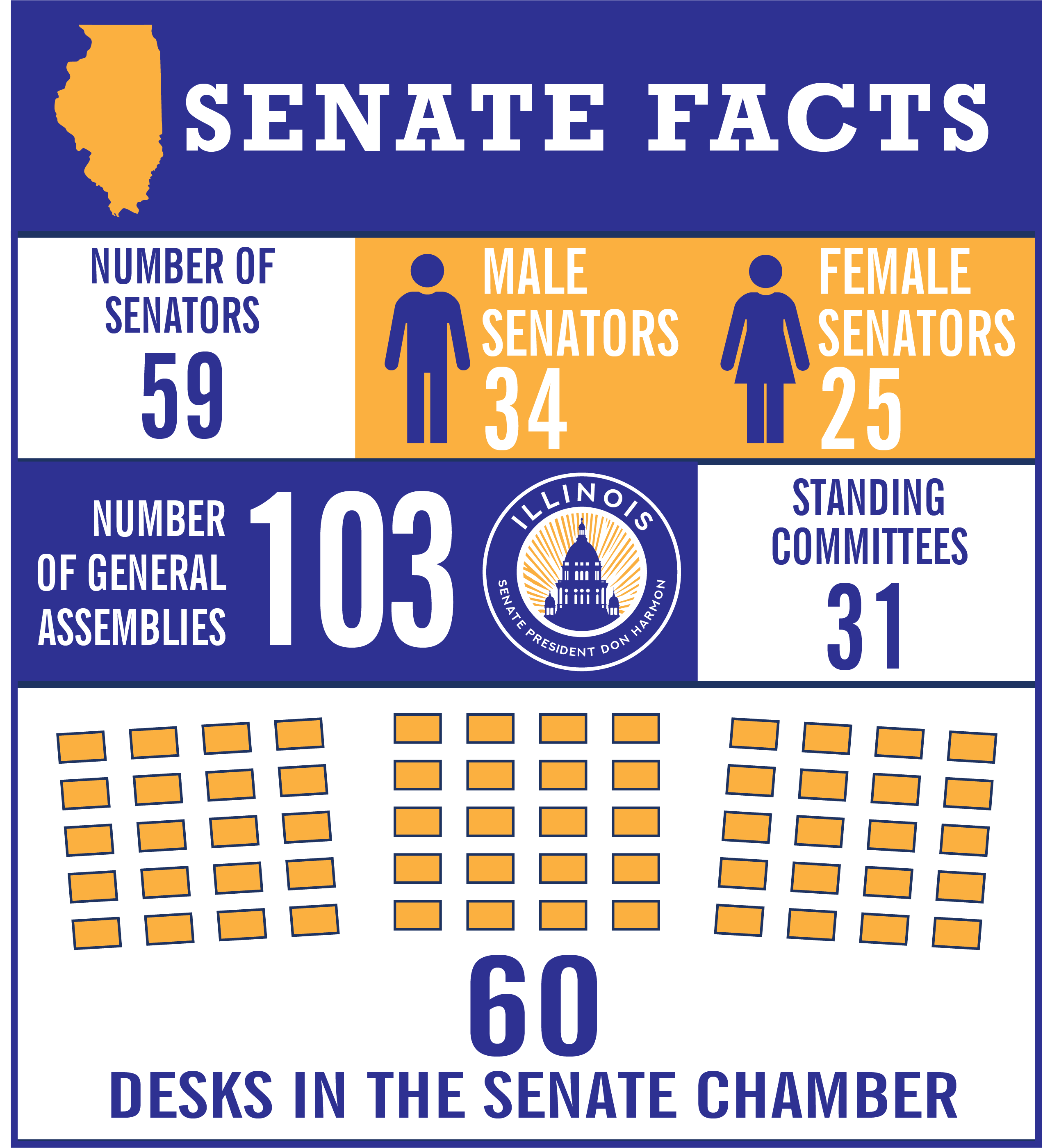 SENATE FACTS

NUMBER OF SENATORS
59

MALE SENATORS
34

FEMALE SENATORS
25

NUMBER OF GENERAL ASSEMBLIES
103

ILLINOIS
SENATE PRESIDENT DON HARMON

STANDING COMMITTEES
31

60
DESKS IN THE SENATE CHAMBER