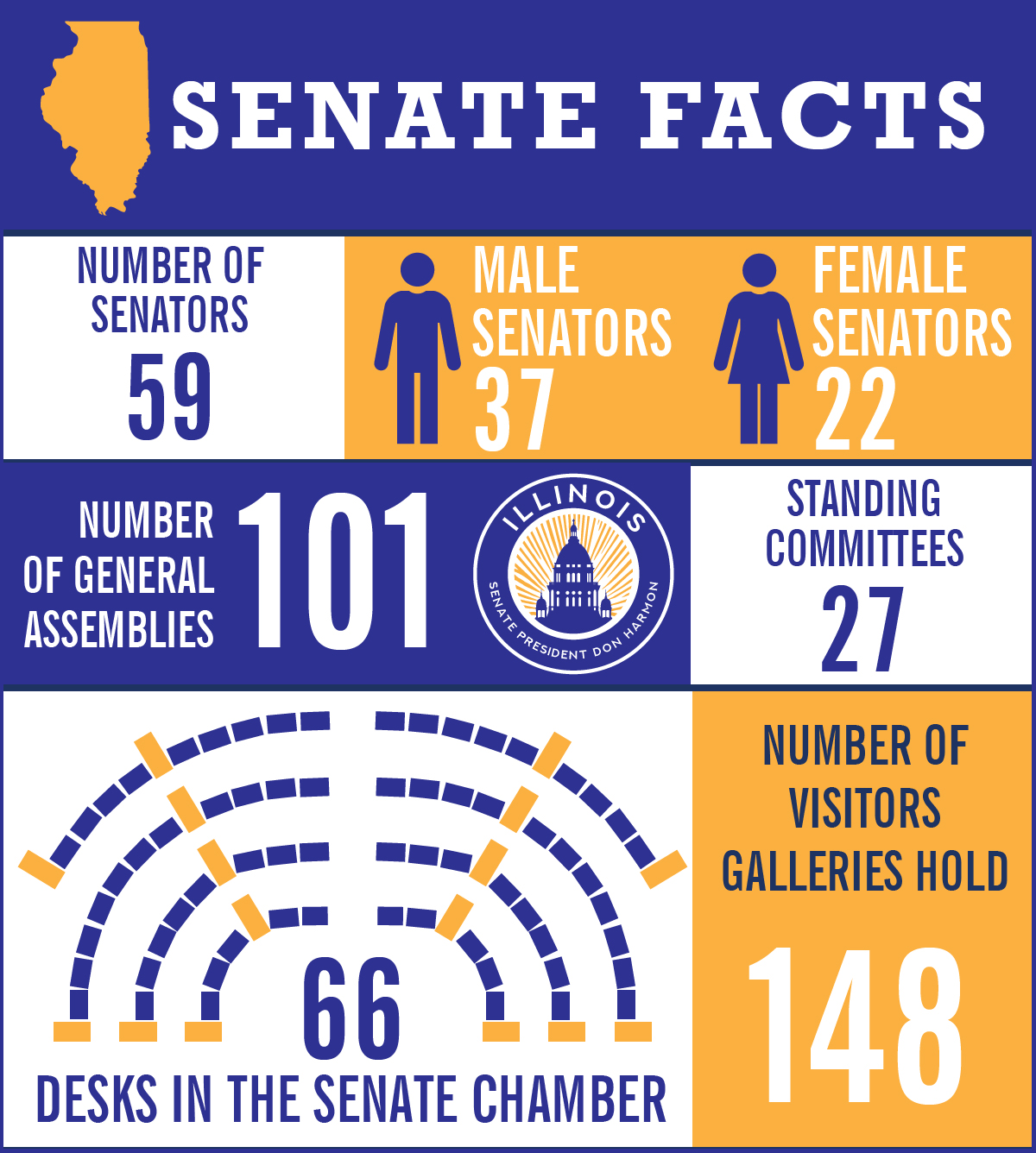 SENATE FACTS

NUMBER OF SENATORS
59

MALE SENATORS
37

FEMALE SENATORS
22

NUMBER OF GENERAL ASSEMBLIES
101

ILLINOIS
SENATE PRESIDENT DON HARMON

STANDING COMMITTEES
27

66
DESKS IN THE SENATE CHAMBER

NUMBER OF VISITORS GALLERIES HOLD
148